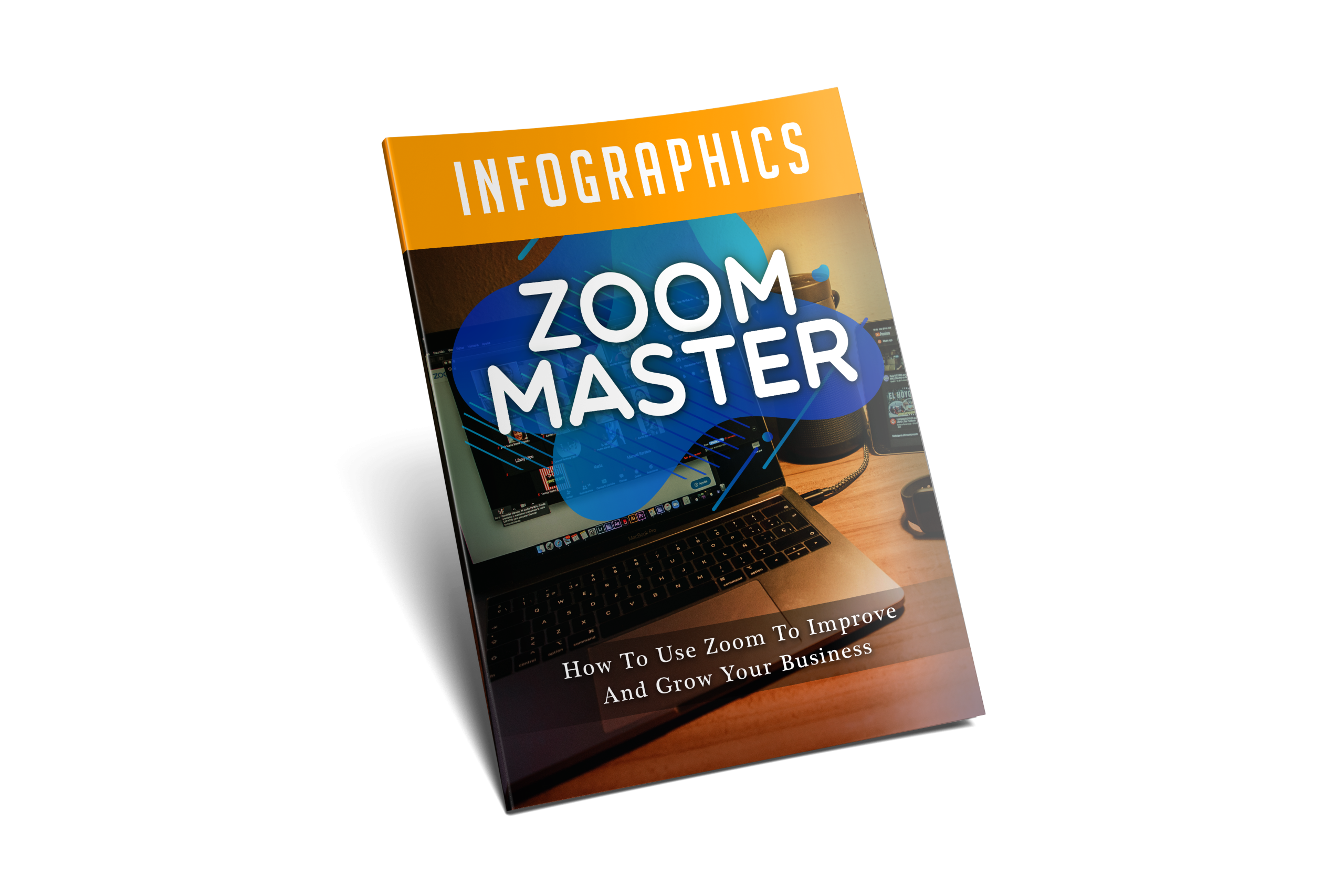 INFOGRAPHICS

ZOOM MASTER

How To Use Zoom To Improve And Grow Your Business