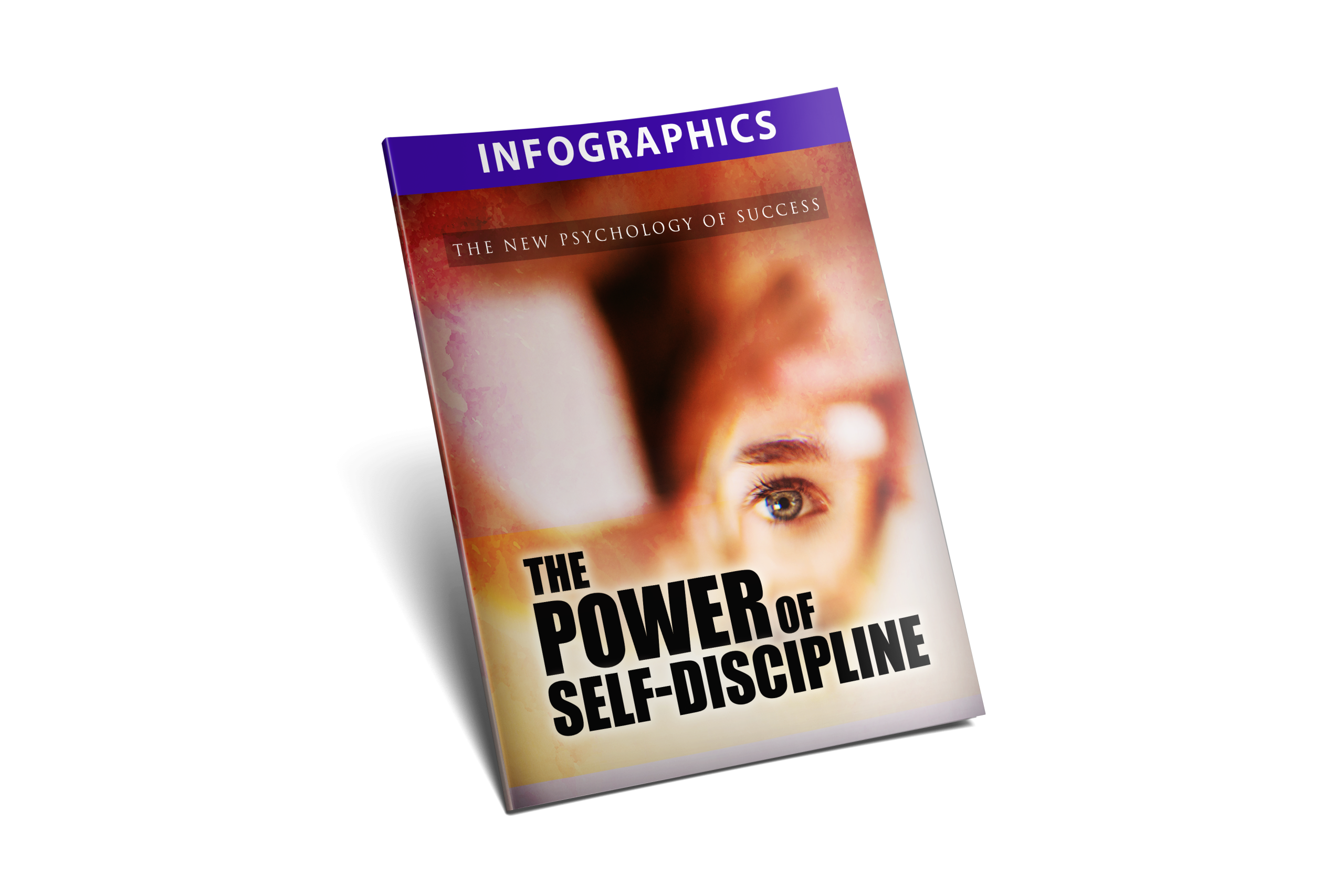 INFOGRAPHICS

THE NEW PSYCHOLOGY OF SUCCESS

THE POWER OF SELF-DISCIPLINE