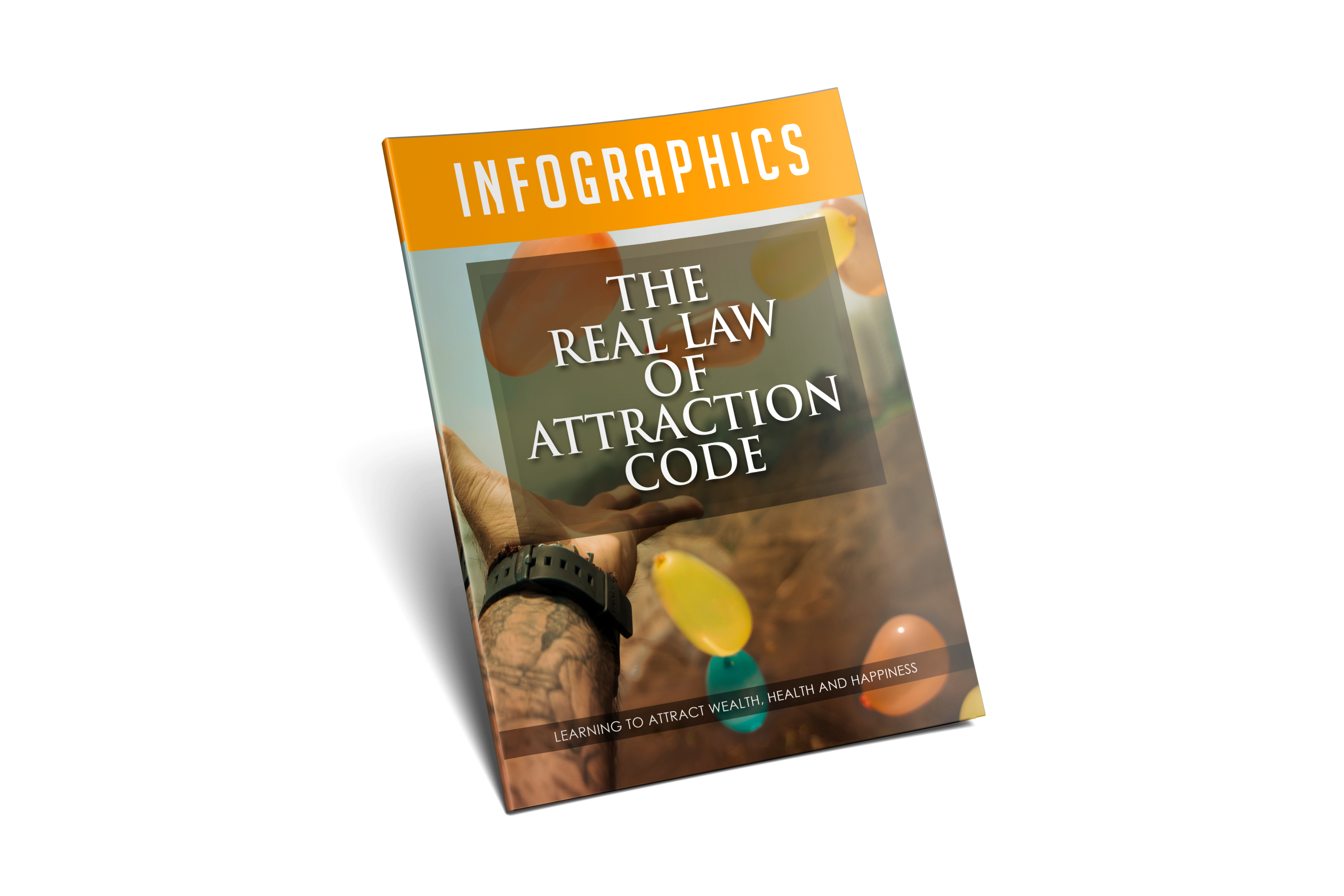 INFOGRAPHICS

THE REAL LAW OF ATTRACTION CODE

LEARNING TO ATTRACT WEALTH, HEALTH AND HAPPINESS