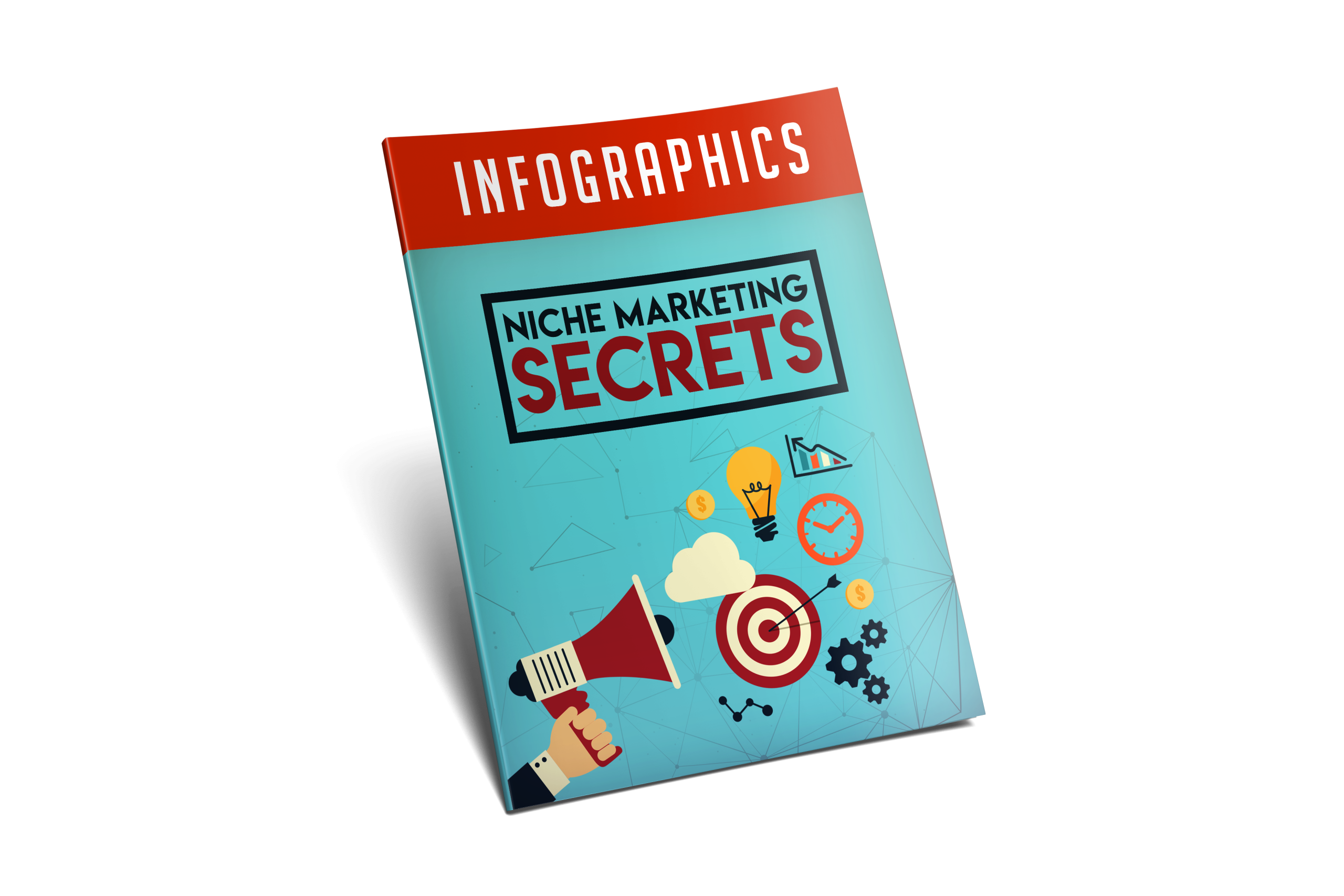 INFOGRAPHICS

NICHE MARKETING
SECRETS

$

$