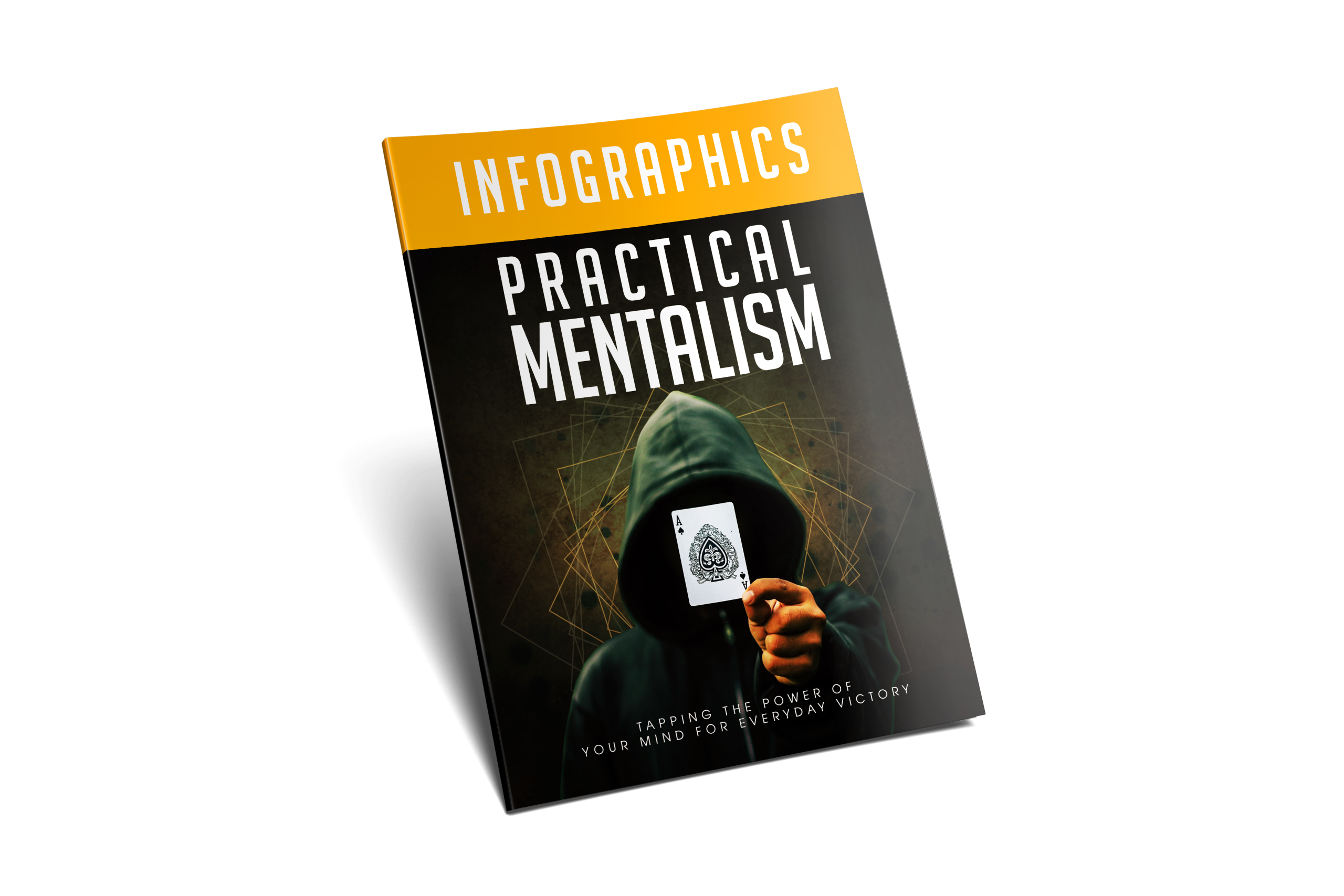 INFOGRAPHICS

PRACTICAL
MENTALISM

A
A

TAPPING THE POWER OF
YOUR MIND FOR EVERYDAY VICTORY