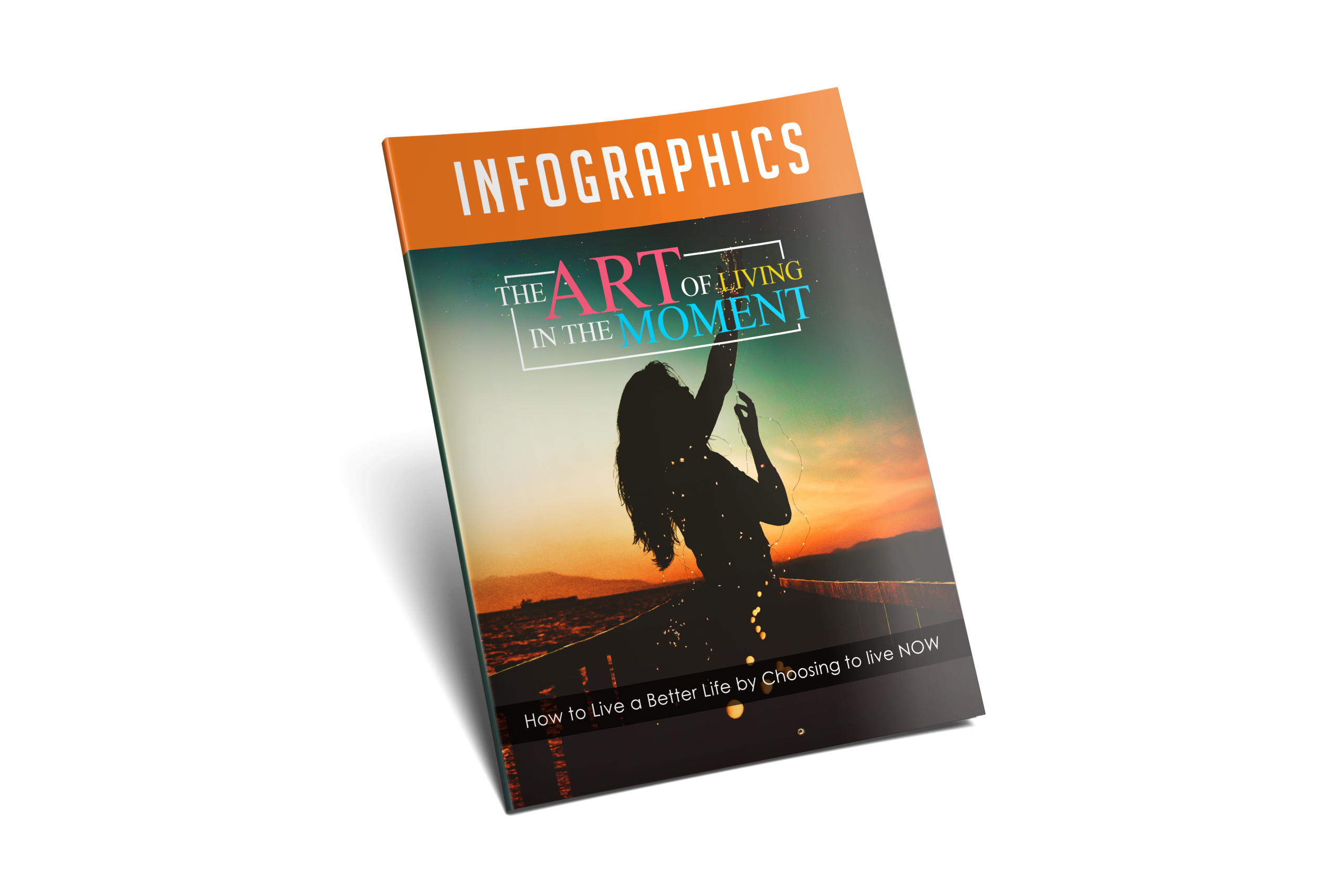 INFOGRAPHICS

THE ART OF LIVING IN THE MOMENT

How to Live a Better Life by Choosing to live NOW