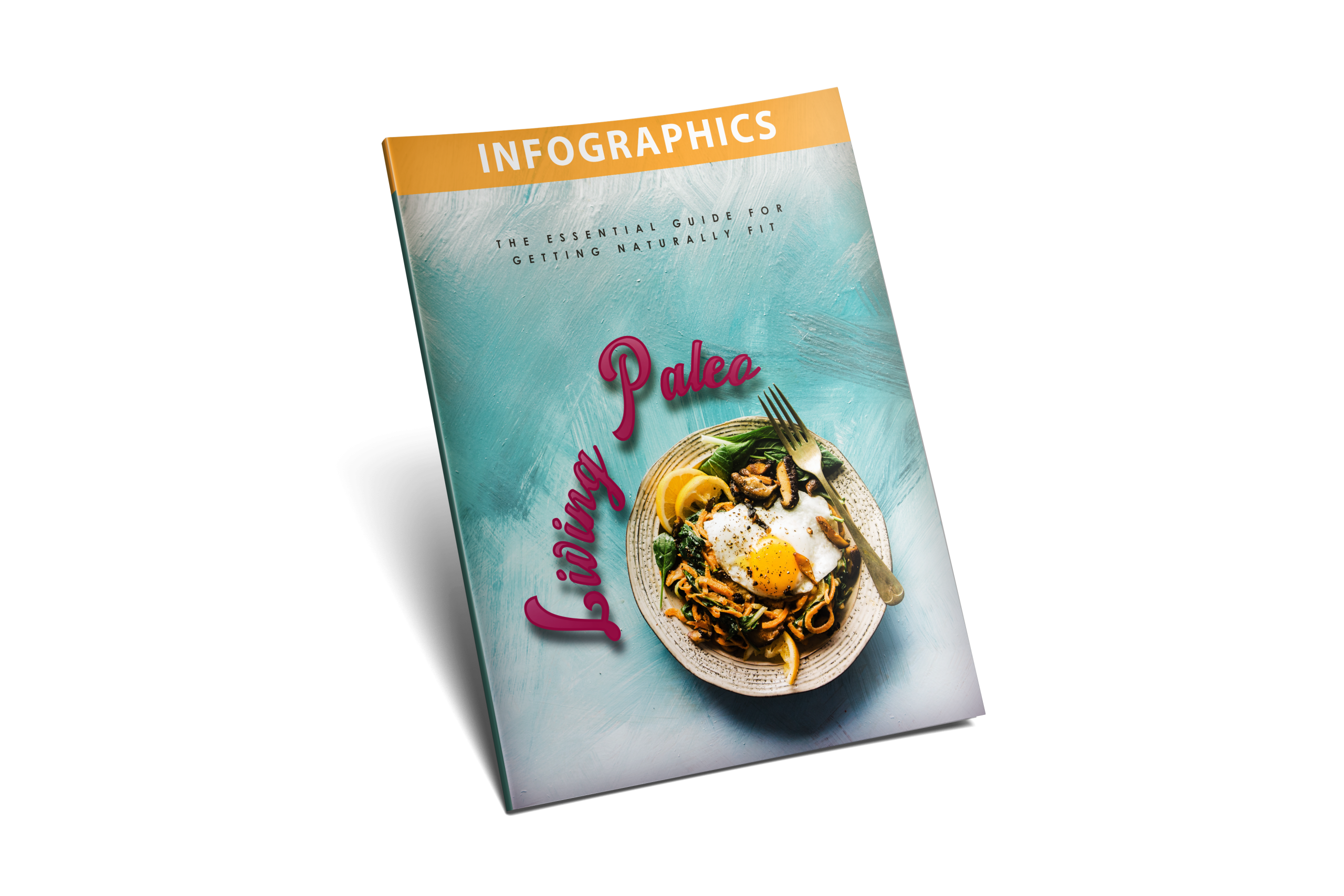 INFOGRAPHICS

THE ESSENTIAL GUIDE FOR GETTING NATURALLY FIT

Living Paleo