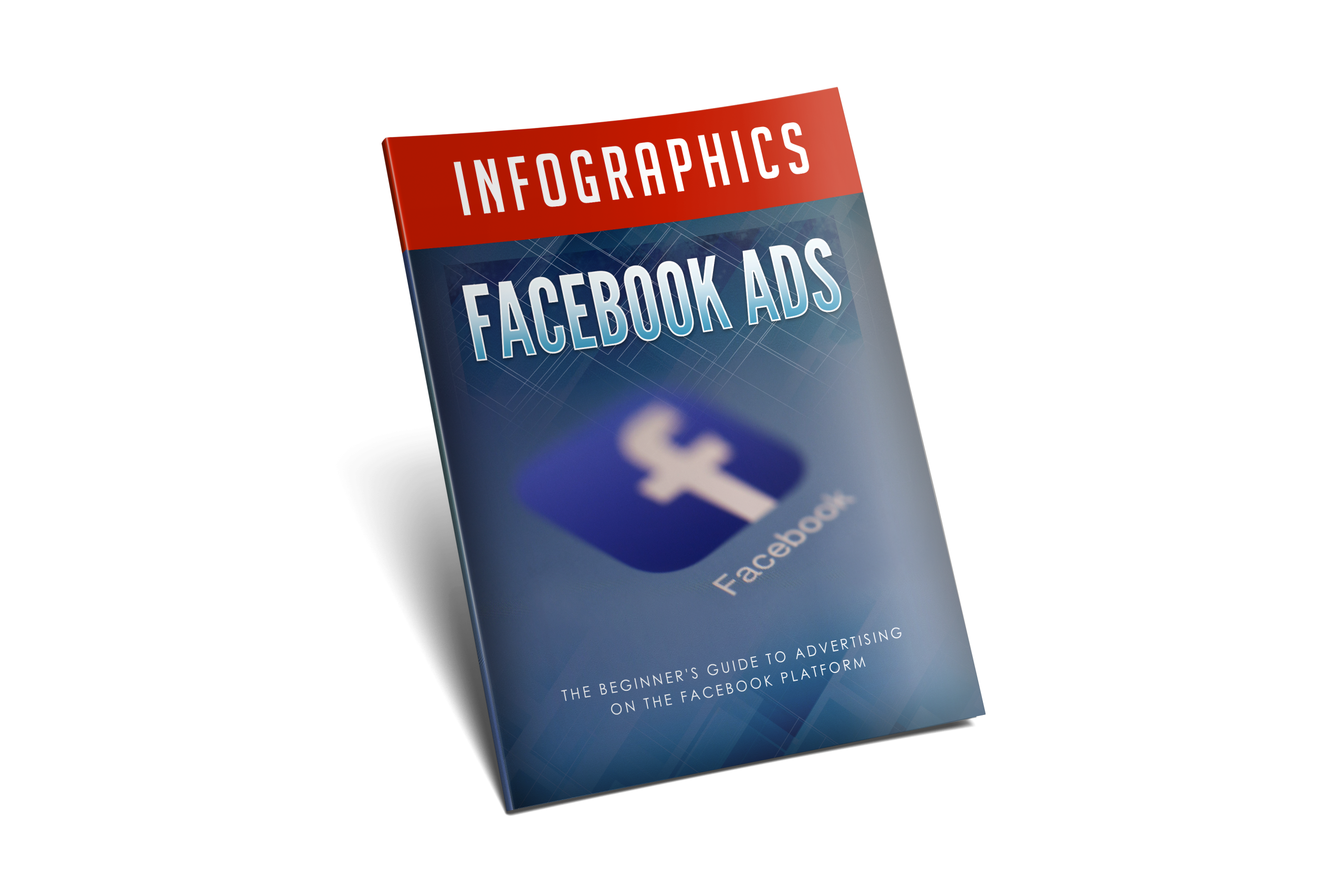 INFOGRAPHICS

FACEBOOK ADS

f

Facebook

THE BEGINNER'S GUIDE TO ADVERTISING ON THE FACEBOOK PLATFORM